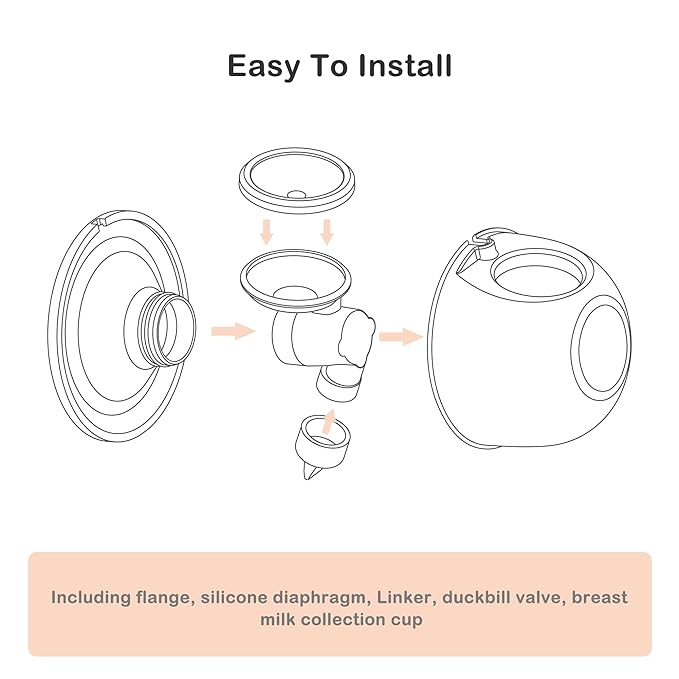 Easy To Install

Including flange, silicone diaphragm, Linker, duckbill valve, breast milk collection cup