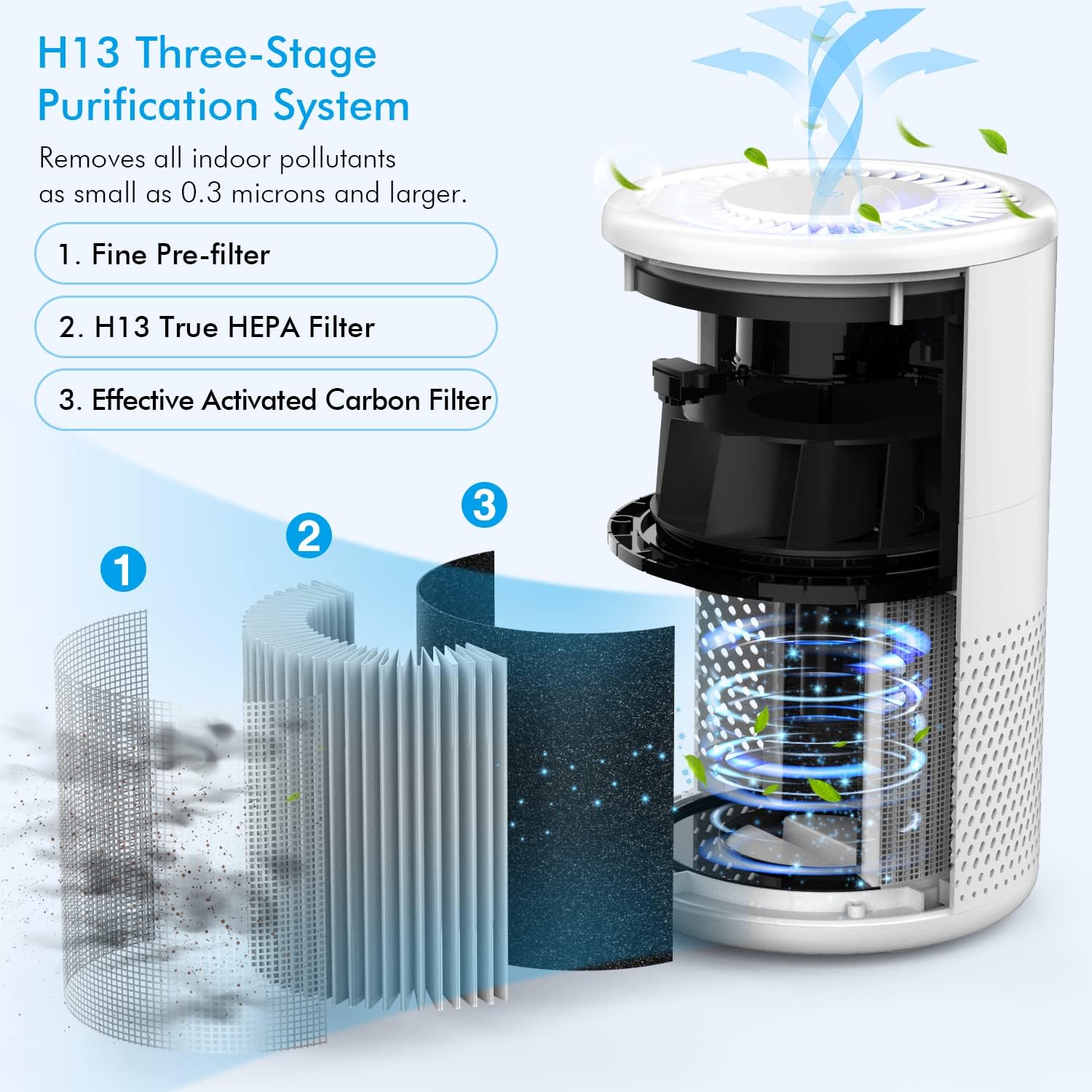 H13 Three-Stage Purification System

Removes all indoor pollutants as small as 0.3 microns and larger.

1. Fine Pre-filter

2. H13 True HEPA Filter

3. Effective Activated Carbon Filter

1

2

3