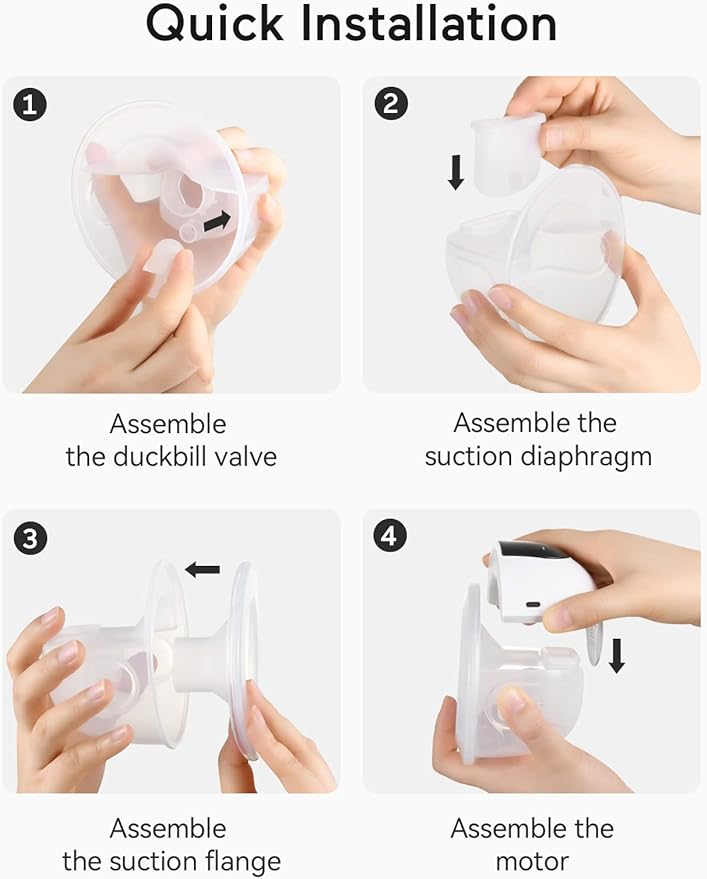 Quick Installation

1

Assemble the duckbill valve

2

Assemble the suction diaphragm

3

Assemble the suction flange

4

Assemble the motor