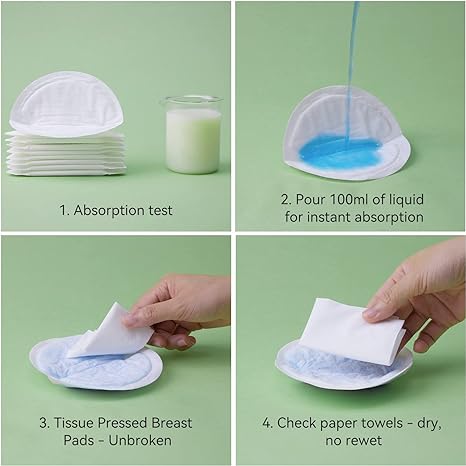 1. Absorption test

2. Pour 100ml of liquid for instant absorption

3. Tissue Pressed Breast Pads - Unbroken

4. Check paper towels - dry, no rewet