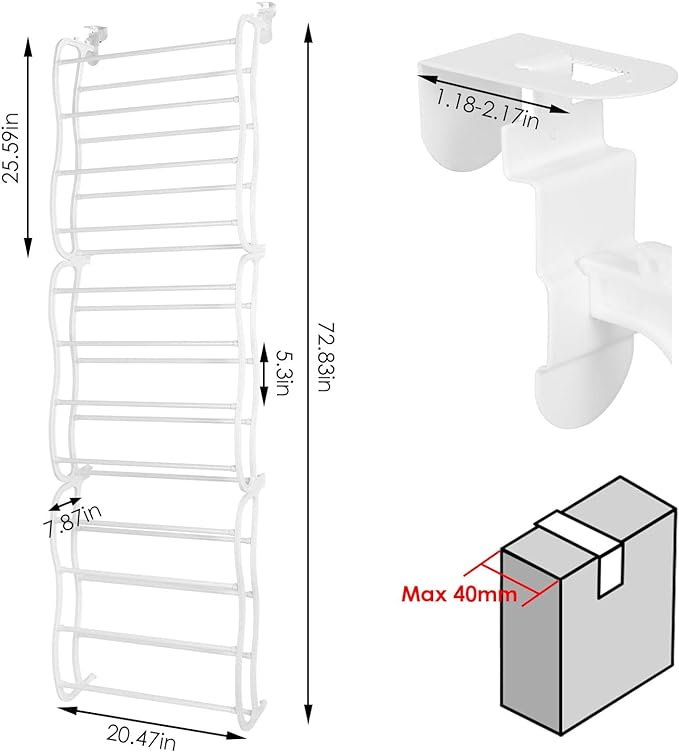 25.59in

72.83in

5.3in

7.87in

20.47in

1.18-2.17in

Max 40mm